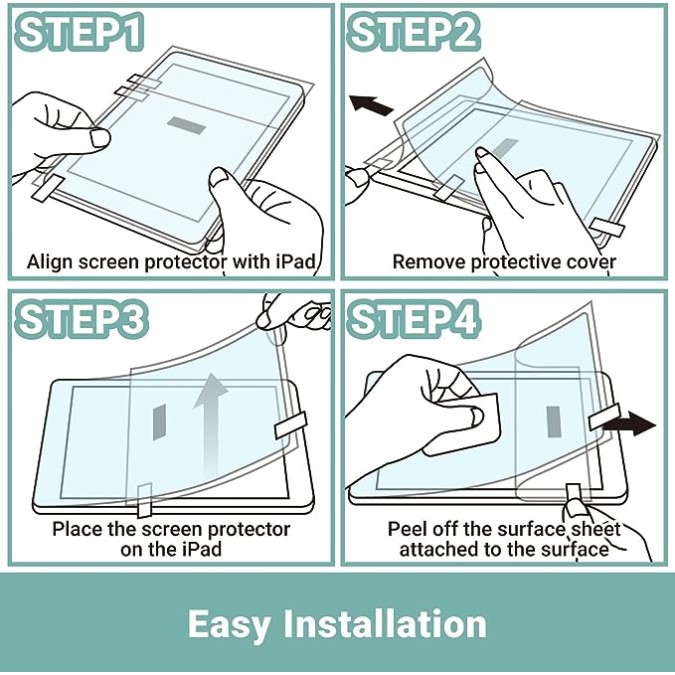 STEP1

Align screen protector with iPad

STEP2

Remove protective cover

STEP3

Place the screen protector on the iPad

STEP4

Peel off the surface sheet attached to the surface

Easy Installation